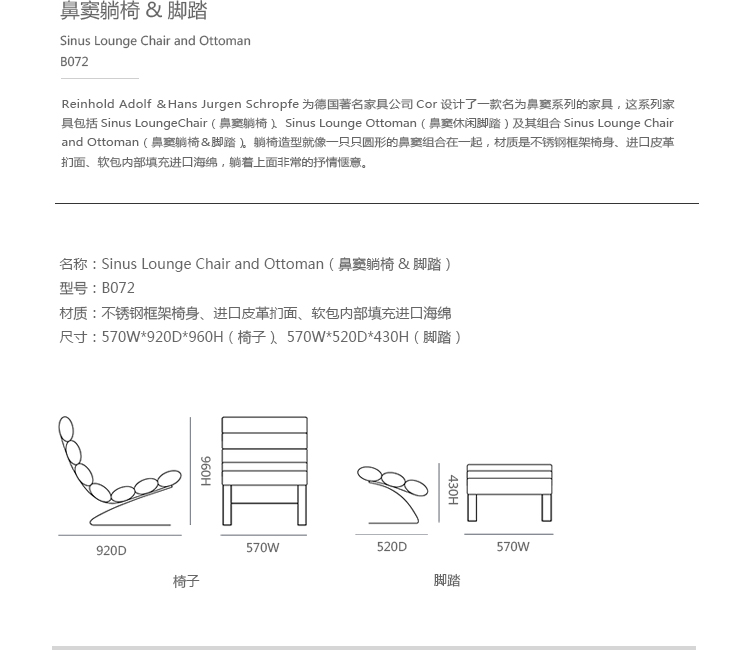 鼻窦躺椅 & 脚踏

Sinus Lounge Chair and Ottoman
B072

Reinhold Adolf ＆Hans Jurgen Schropfe 为德国著名家具公司 Cor 设计了一款名为鼻窦系列的家具，这系列家具包括 Sinus LoungeChair（鼻窦躺椅）、Sinus Lounge Ottoman（鼻窦休闲脚踏）及其组合 Sinus Lounge Chair and Ottoman（鼻窦躺椅＆脚踏）。躺椅造型就像一只只圆形的鼻窦组合在一起，材质是不锈钢框架椅身、进口皮革扪面、软包内部填充进口海绵，躺着上面非常的抒情惬意。

名称：Sinus Lounge Chair and Ottoman（鼻窦躺椅 & 脚踏）
型号：B072
材质：不锈钢框架椅身、进口皮革扪面、软包内部填充进口海绵
尺寸：570W*920D*960H（椅子）、570W*520D*430H（脚踏）

960H
920D
570W
椅子

430H
520D
570W
脚踏