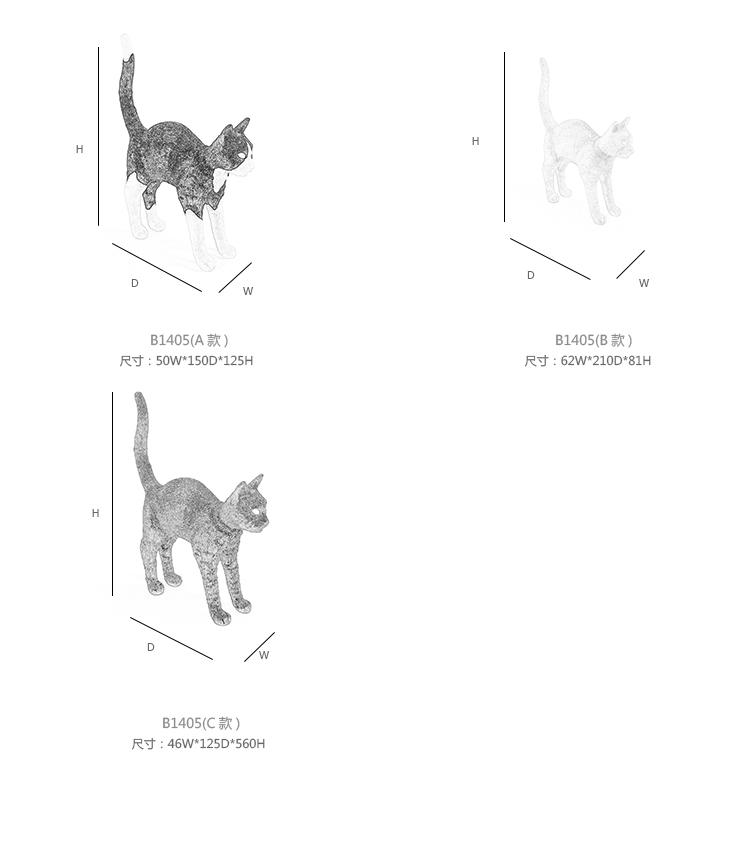 H

D

W

B1405(A 款 )
尺寸：50W*150D*125H

H

D

W

B1405(B 款 )
尺寸：62W*210D*81H

H

D

W

B1405(C 款 )
尺寸：46W*125D*560H