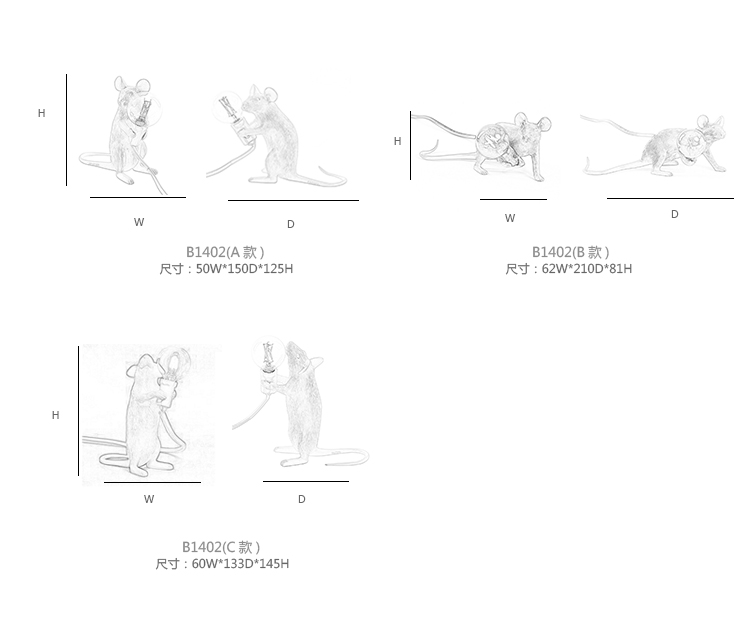 H

W

D

B1402(A 款)
尺寸：50W*150D*125H

H

W

D

B1402(B 款)
尺寸：62W*210D*81H

H

W

D

B1402(C 款)
尺寸：60W*133D*145H